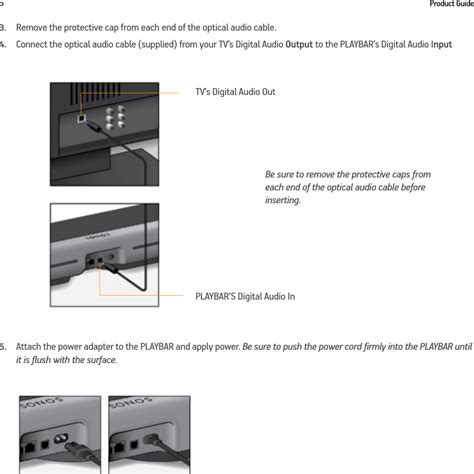 Product Guide

3. Remove the protective cap from each end of the optical audio cable.

4. Connect the optical audio cable (supplied) from your TV's Digital Audio Output to the PLAYBAR's Digital Audio Input

TV's Digital Audio Out

Be sure to remove the protective caps from each end of the optical audio cable before inserting.

SONOS

PLAYBAR'S Digital Audio In

5. Attach the power adapter to the PLAYBAR and apply power. Be sure to push the power cord firmly into the PLAYBAR until it is flush with the surface.

SONOS

SONOS